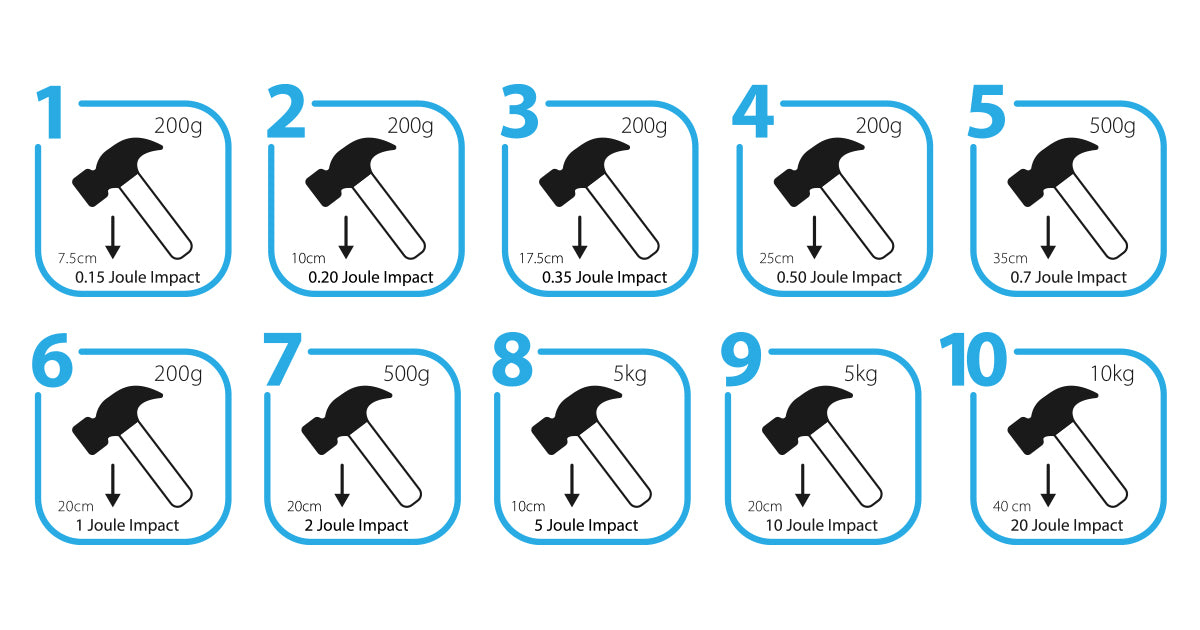 1
200g
7.5cm
0.15 Joule Impact

2
200g
10cm
0.20 Joule Impact

3
200g
17.5cm
0.35 Joule Impact

4
200g
25cm
0.50 Joule Impact

5
500g
35cm
0.7 Joule Impact

6
200g
20cm
1 Joule Impact

7
500g
20cm
2 Joule Impact

8
5kg
10cm
5 Joule Impact

9
5kg
20cm
10 Joule Impact

10
10kg
40 cm
20 Joule Impact